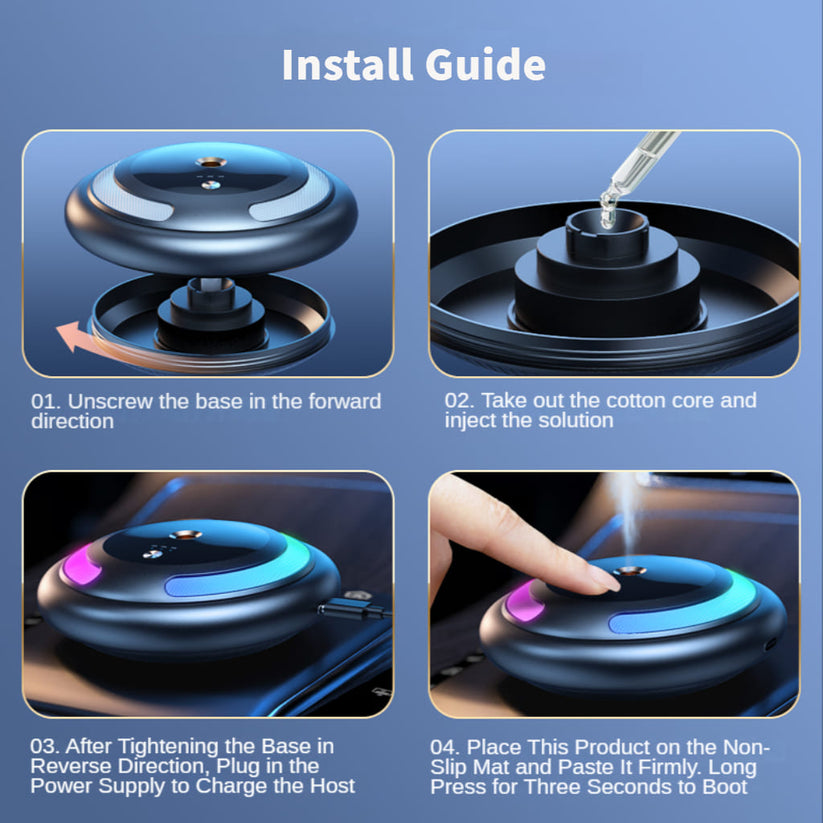 Install Guide

01. Unscrew the base in the forward direction

02. Take out the cotton core and inject the solution

03. After Tightening the Base in Reverse Direction, Plug in the Power Supply to Charge the Host

04. Place This Product on the Non-Slip Mat and Paste It Firmly. Long Press for Three Seconds to Boot